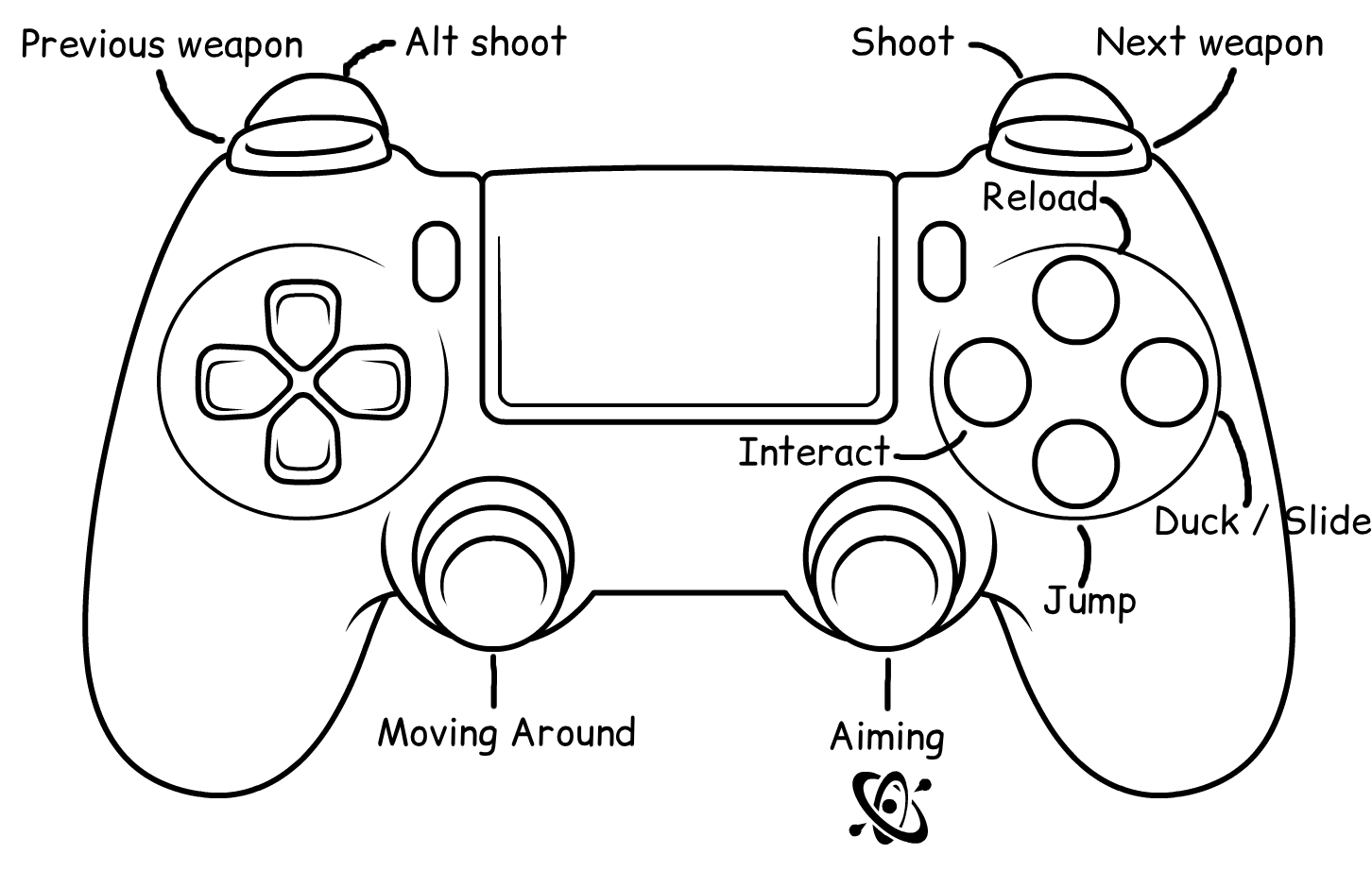 Previous weapon

Alt shoot

Shoot

Next weapon

Reload

Interact

Duck / Slide

Jump

Moving Around

Aiming